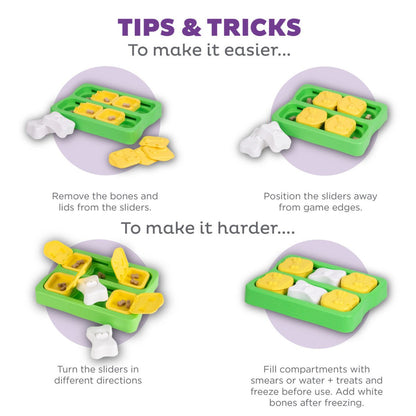 TIPS & TRICKS
To make it easier...

Remove the bones and lids from the sliders.

Position the sliders away from game edges.

To make it harder....

Turn the sliders in different directions

Fill compartments with smears or water + treats and freeze before use. Add white bones after freezing.